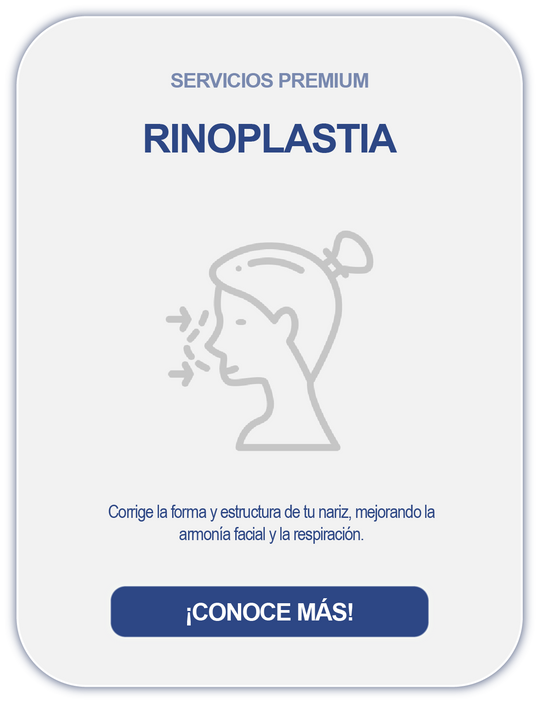 SERVICIOS PREMIUM

RINOPLASTIA

Corrige la forma y estructura de tu nariz, mejorando la armonía facial y la respiración.

¡CONOCE MÁS!